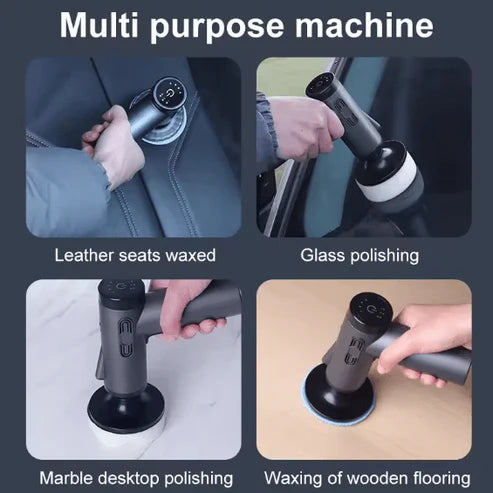 Multi purpose machine

Leather seats waxed

Glass polishing

Marble desktop polishing

Waxing of wooden flooring